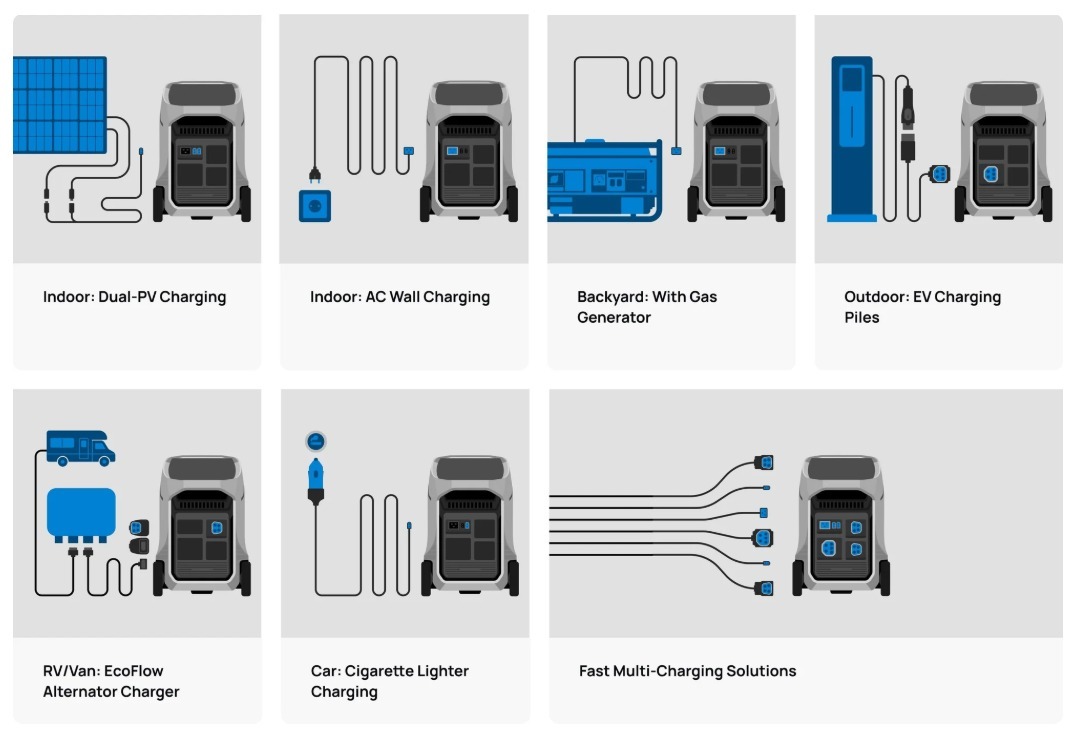 Indoor: Dual-PV Charging

Indoor: AC Wall Charging

Backyard: With Gas Generator

Outdoor: EV Charging Piles

RV/Van: EcoFlow Alternator Charger

Car: Cigarette Lighter Charging

Fast Multi-Charging Solutions